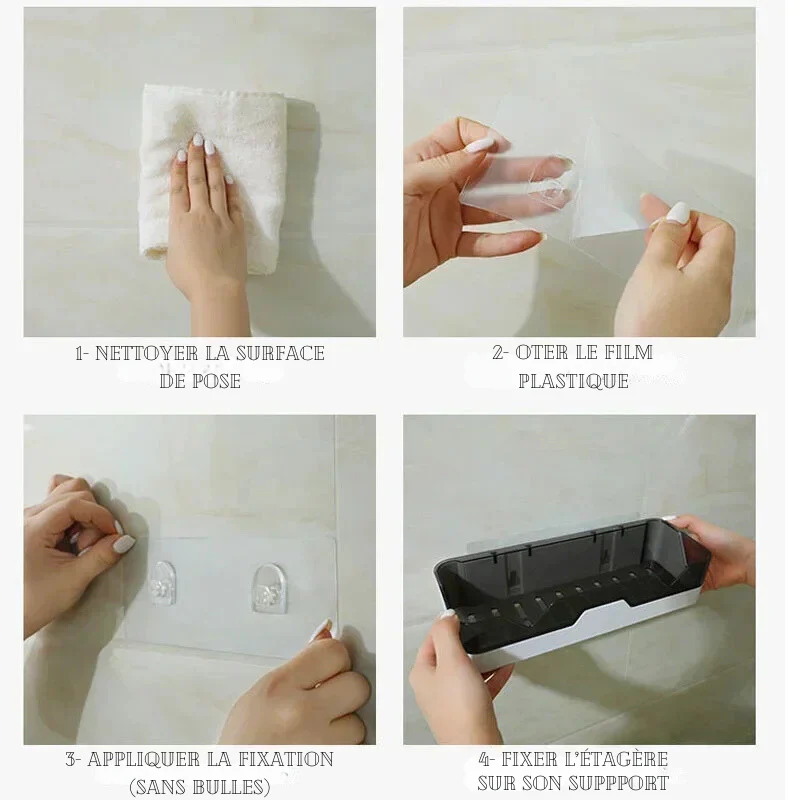 1- NETTOYER LA SURFACE DE POSE

2- OTER LE FILM PLASTIQUE

3- APPLIQUER LA FIXATION (SANS BULLES)

4- FIXER L'ÉTAGÈRE SUR SON SUPPPORT