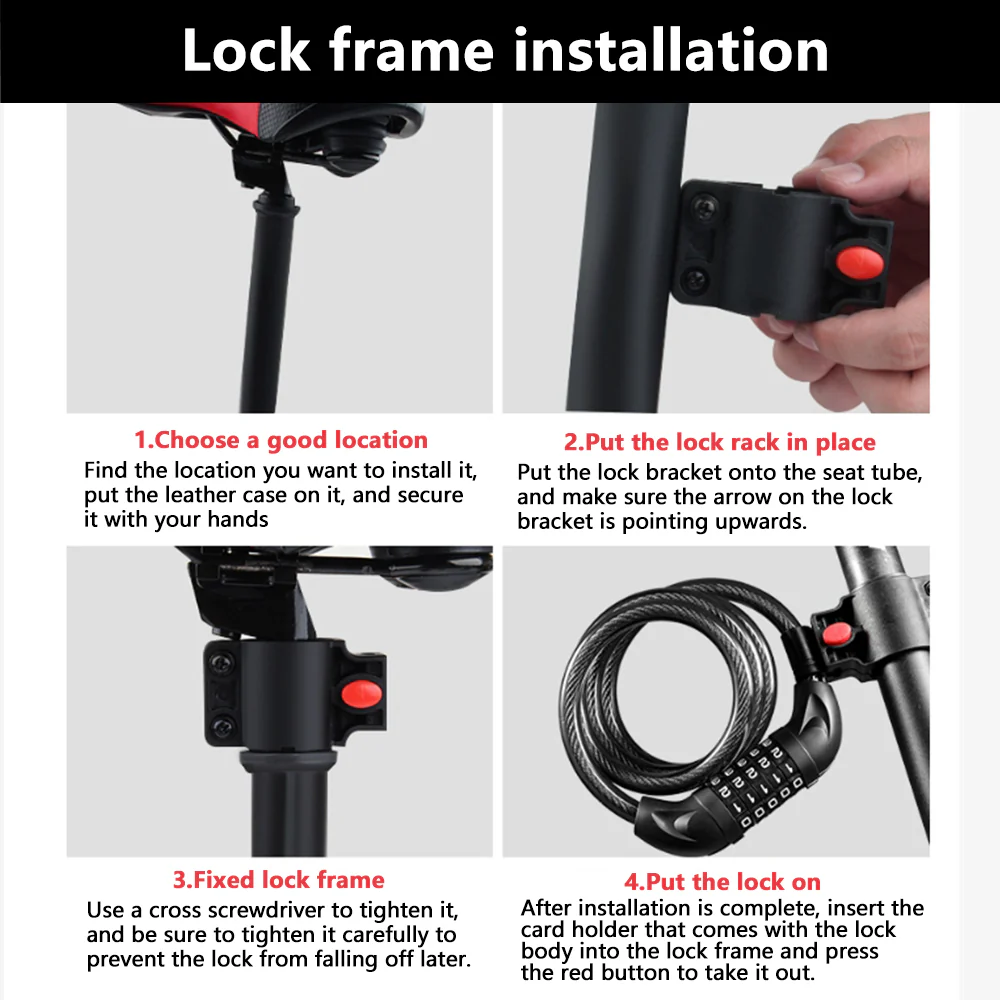 Lock frame installation

1.Choose a good location
Find the location you want to install it, put the leather case on it, and secure it with your hands

2.Put the lock rack in place
Put the lock bracket onto the seat tube, and make sure the arrow on the lock bracket is pointing upwards.

3.Fixed lock frame
Use a cross screwdriver to tighten it, and be sure to tighten it carefully to prevent the lock from falling off later.

4.Put the lock on
After installation is complete, insert the card holder that comes with the lock body into the lock frame and press the red button to take it out.